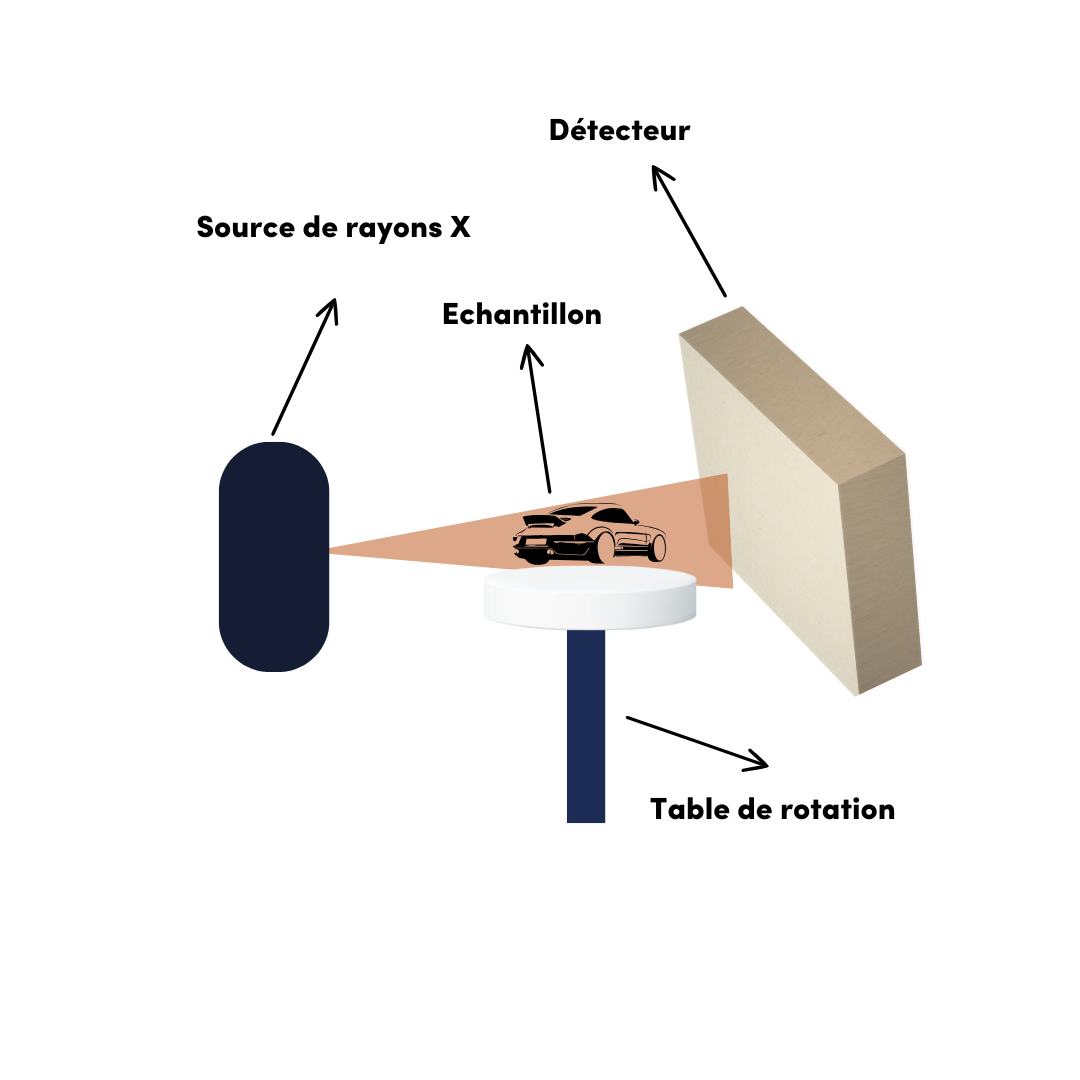 Détecteur

Source de rayons X

Echantillon

Table de rotation